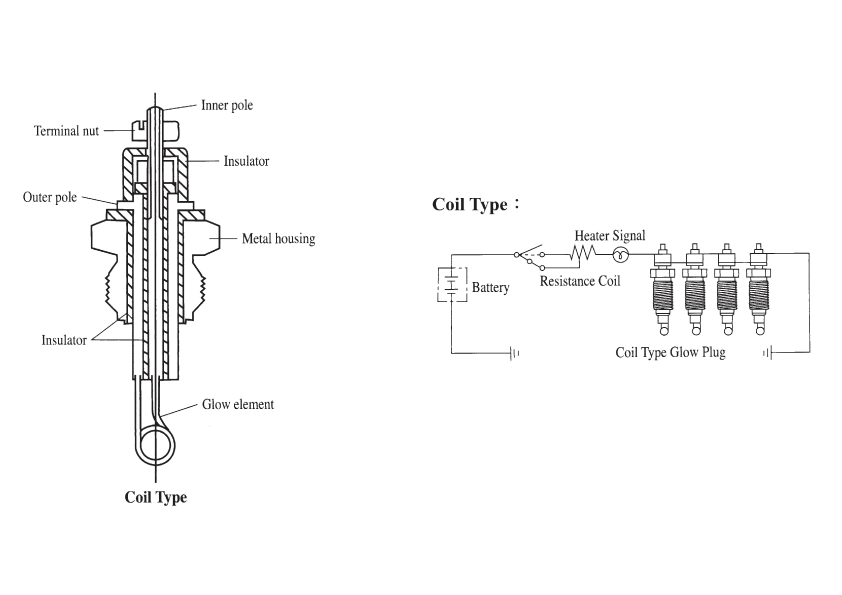 Inner pole
Terminal nut
Insulator
Outer pole
Metal housing
Insulator
Glow element
Coil Type

Coil Type：
Heater Signal
Battery
Resistance Coil
Coil Type Glow Plug